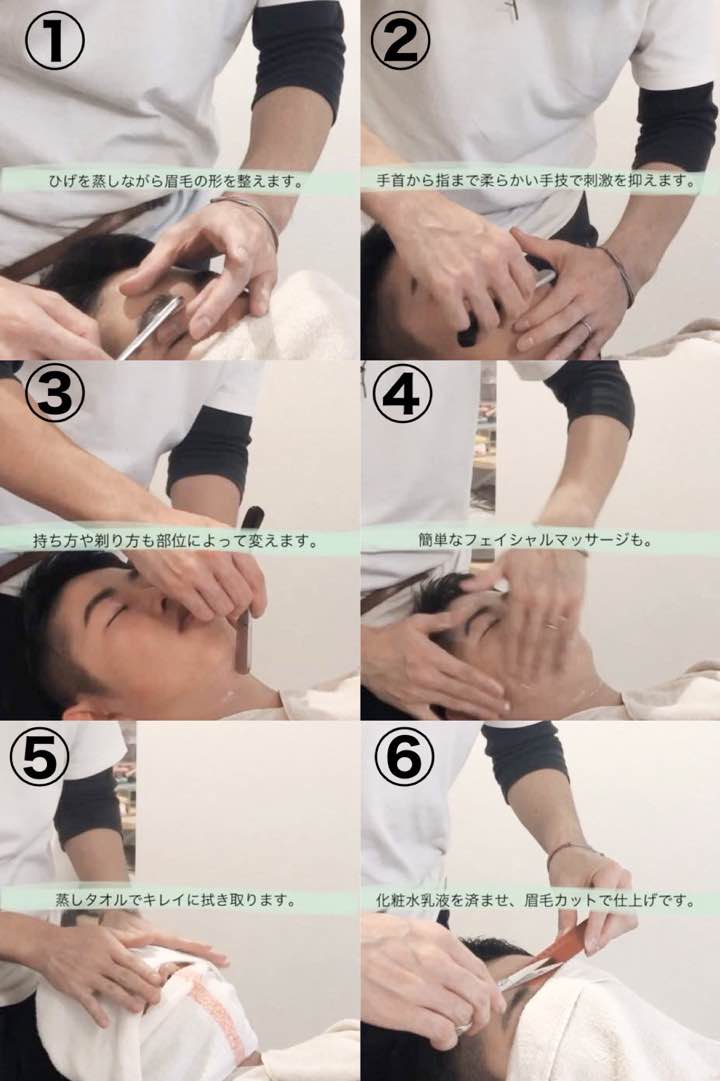 ①
ひげを蒸しながら眉毛の形を整えます。

②
手首から指まで柔らかい手技で刺激を抑えます。

③
持ち方や剃り方も部位によって変えます。

④
簡単なフェイシャルマッサージも。

⑤
蒸しタオルでキレイに拭き取ります。

⑥
化粧水乳液を済ませ、眉毛カットで仕上げです。